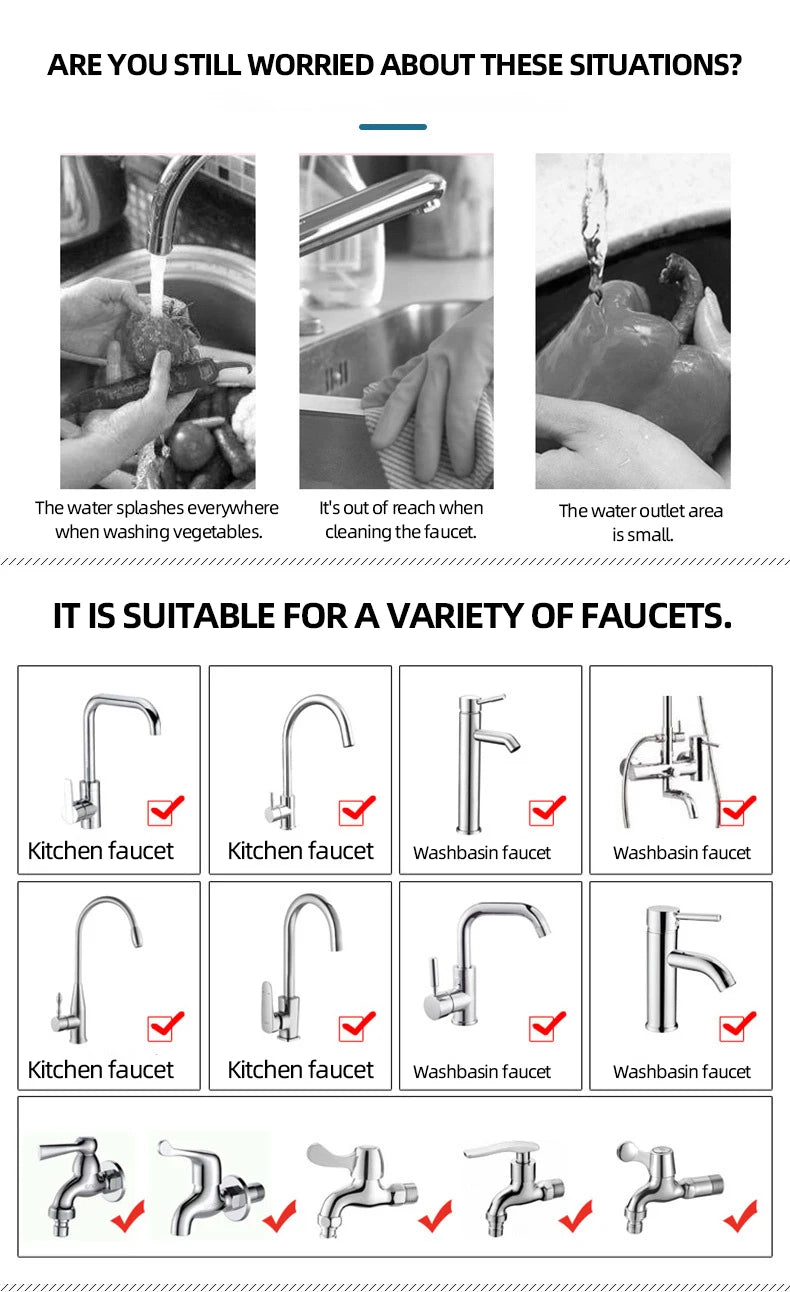 ARE YOU STILL WORRIED ABOUT THESE SITUATIONS?

The water splashes everywhere when washing vegetables.

It's out of reach when cleaning the faucet.

The water outlet area is small.

IT IS SUITABLE FOR A VARIETY OF FAUCETS.

Kitchen faucet

Kitchen faucet

Washbasin faucet

Washbasin faucet

Kitchen faucet

Kitchen faucet

Washbasin faucet

Washbasin faucet