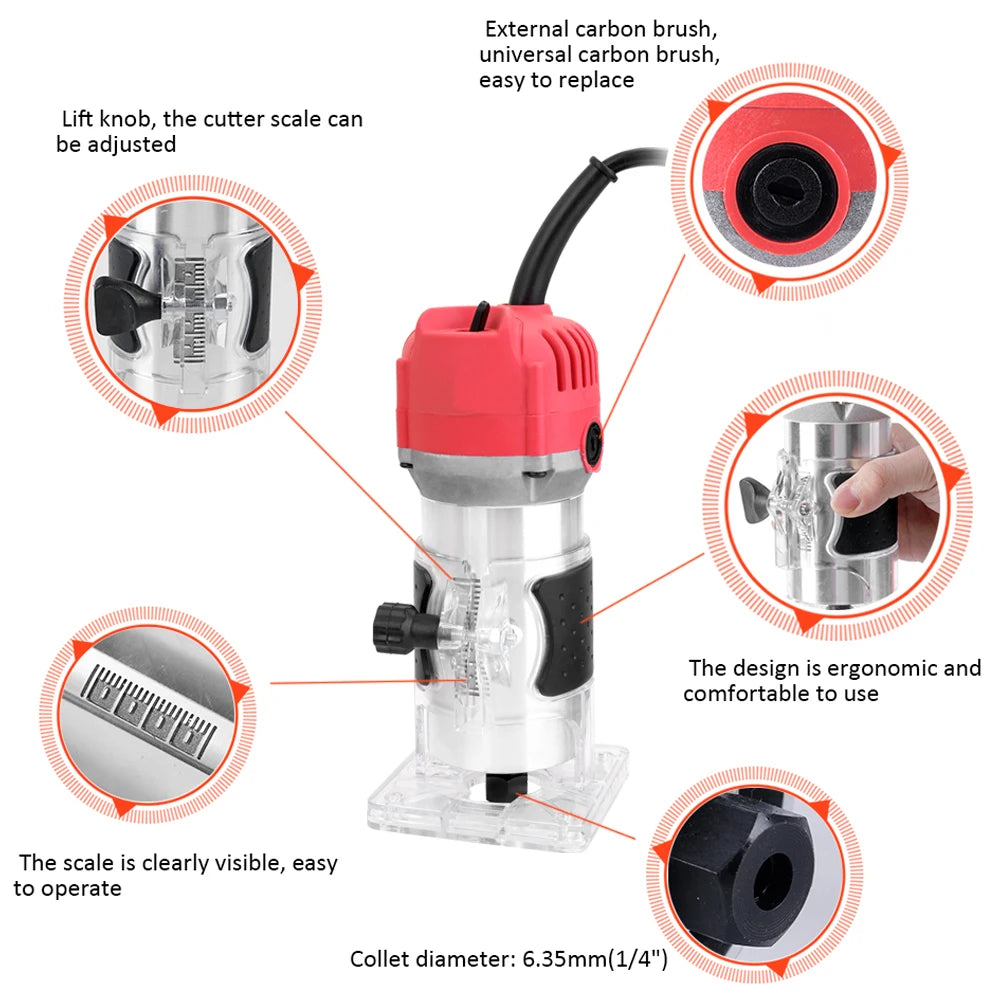 External carbon brush, universal carbon brush, easy to replace

Lift knob, the cutter scale can be adjusted

The design is ergonomic and comfortable to use

The scale is clearly visible, easy to operate

Collet diameter: 6.35mm(1/4")