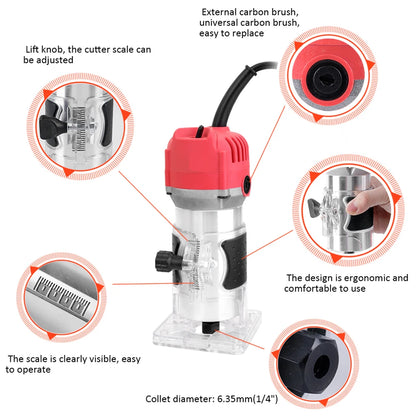 External carbon brush, universal carbon brush, easy to replace

Lift knob, the cutter scale can be adjusted

The design is ergonomic and comfortable to use

The scale is clearly visible, easy to operate

Collet diameter: 6.35mm(1/4")