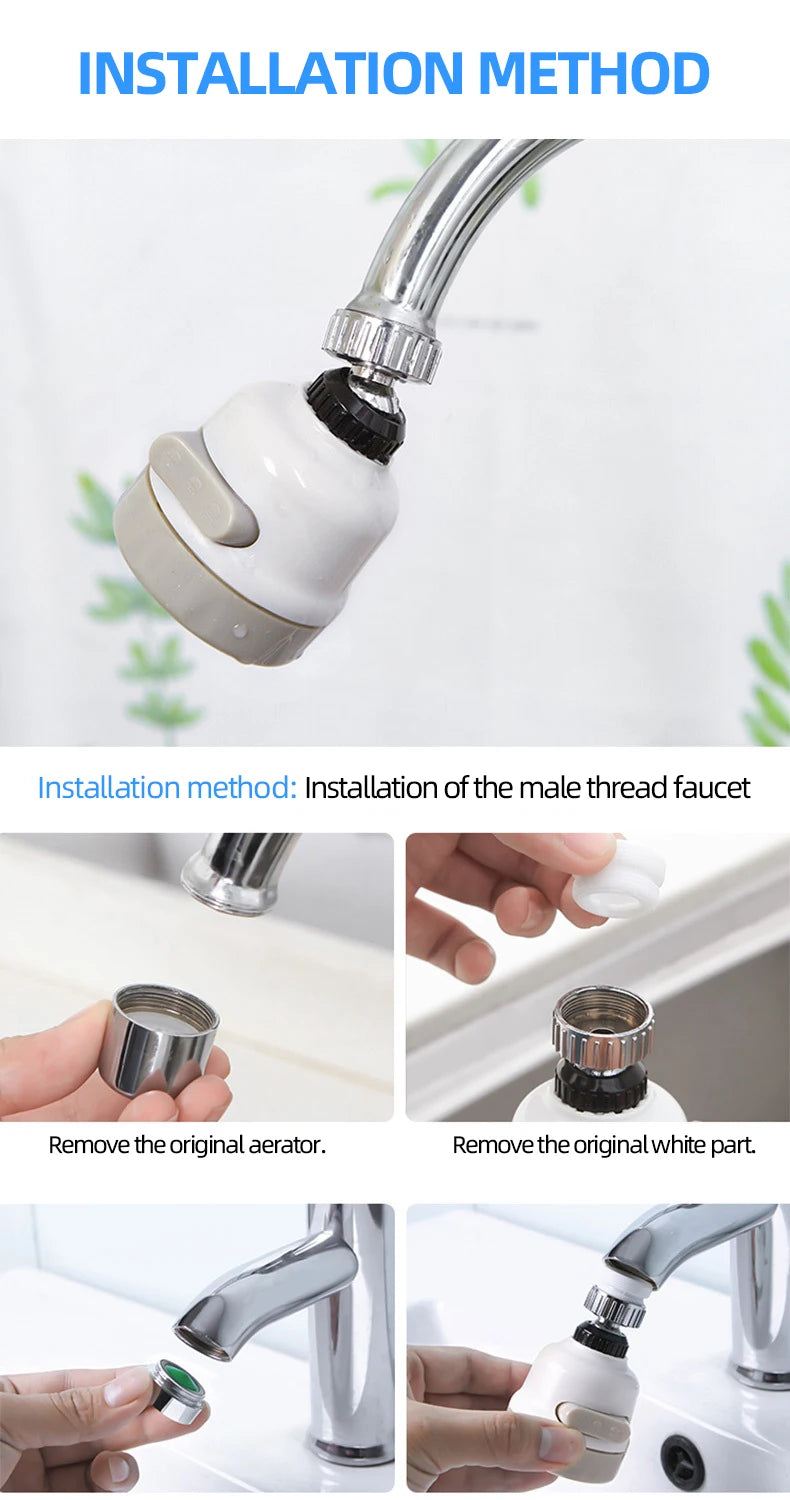 INSTALLATION METHOD

Installation method: Installation of the male thread faucet

Remove the original aerator.

Remove the original white part.