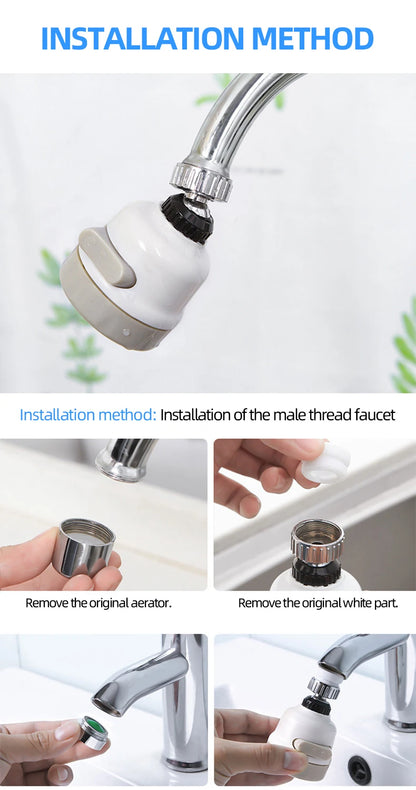 INSTALLATION METHOD

Installation method: Installation of the male thread faucet

Remove the original aerator.

Remove the original white part.